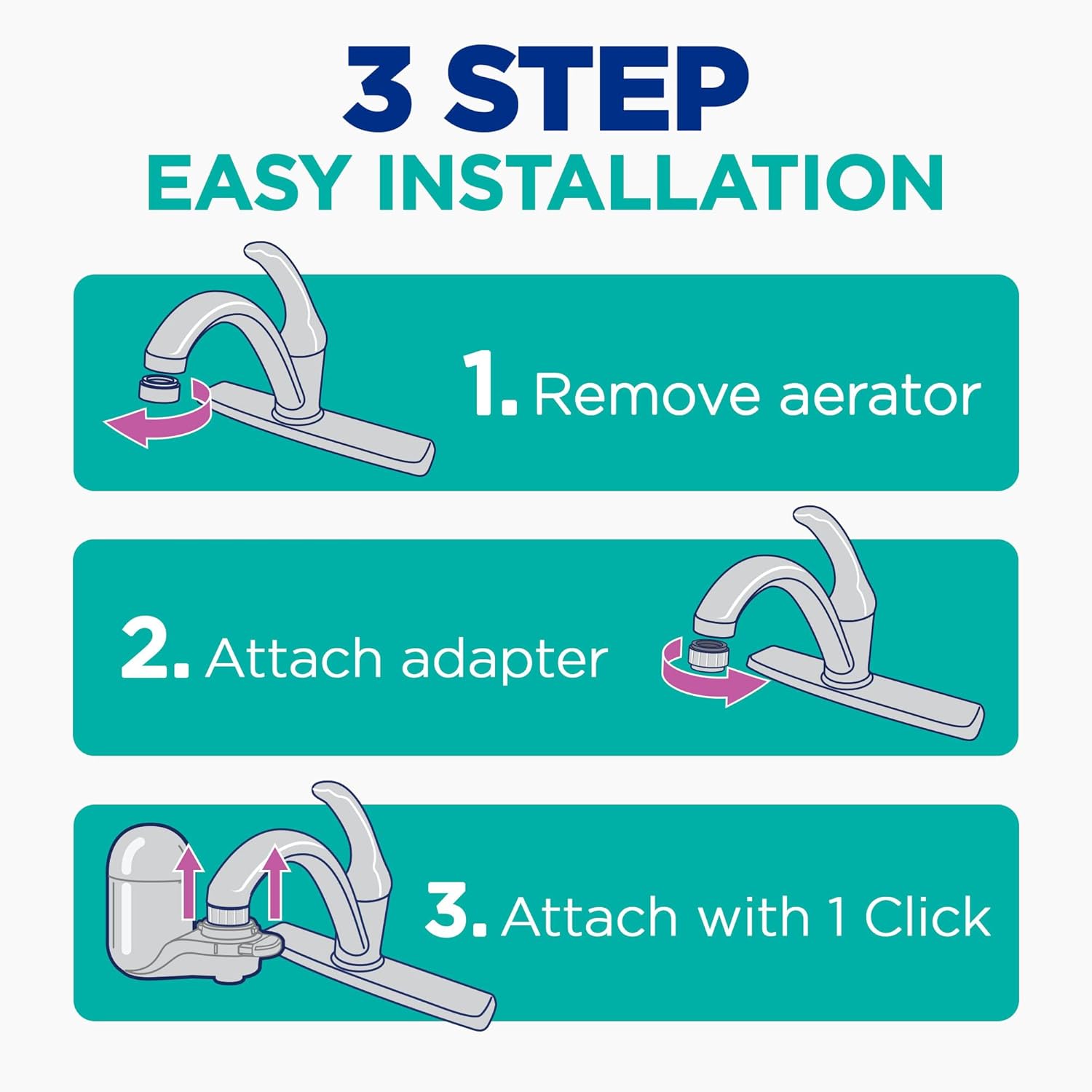 3 STEP
EASY INSTALLATION

1. Remove aerator

2. Attach adapter

3. Attach with 1 Click